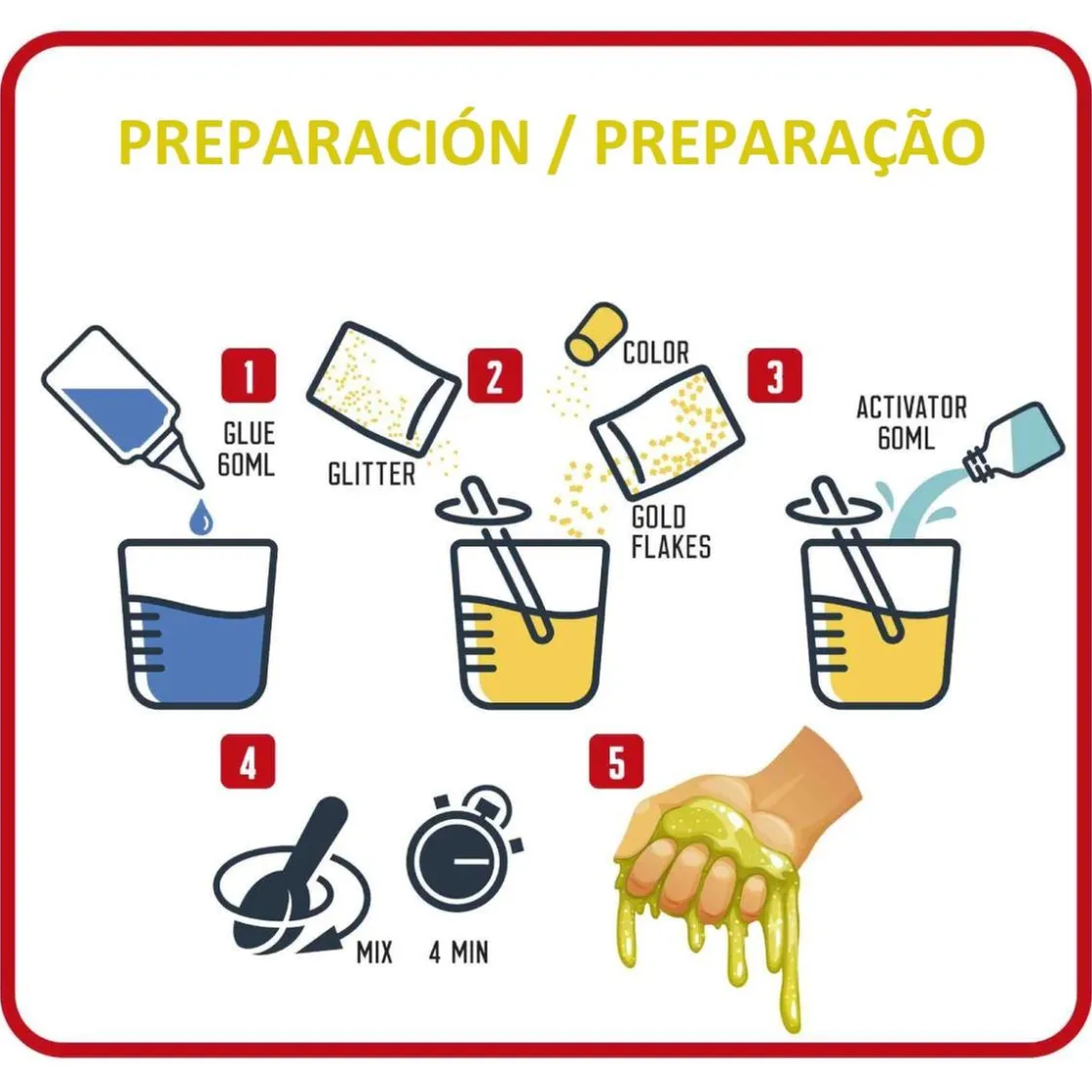 PREPARACIÓN / PREPARAÇÃO

1
GLUE 60ML

2
GLITTER

COLOR

GOLD FLAKES

3
ACTIVATOR 60ML

4
MIX
4 MIN

5