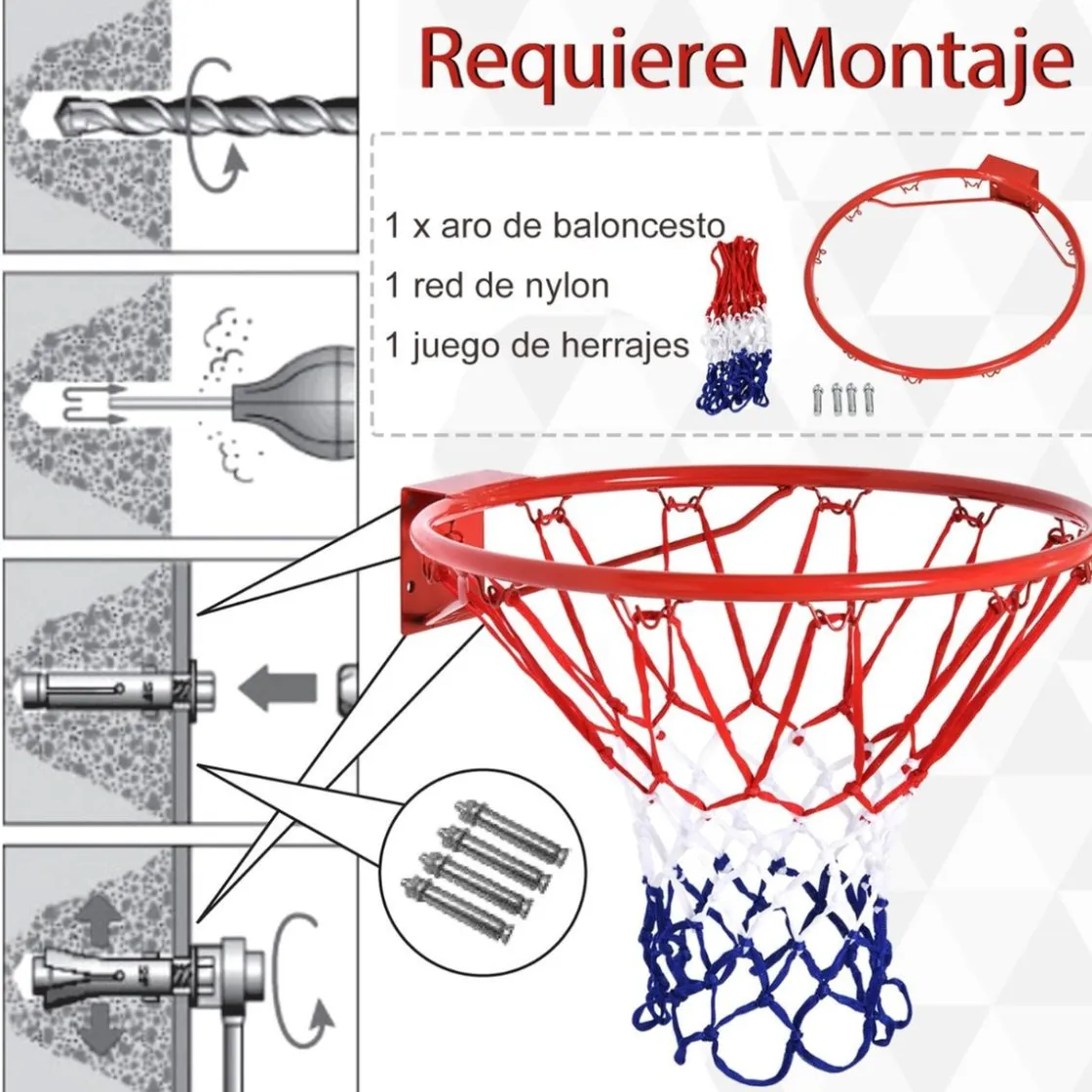 Requiere Montaje

1 x aro de baloncesto
1 red de nylon
1 juego de herrajes