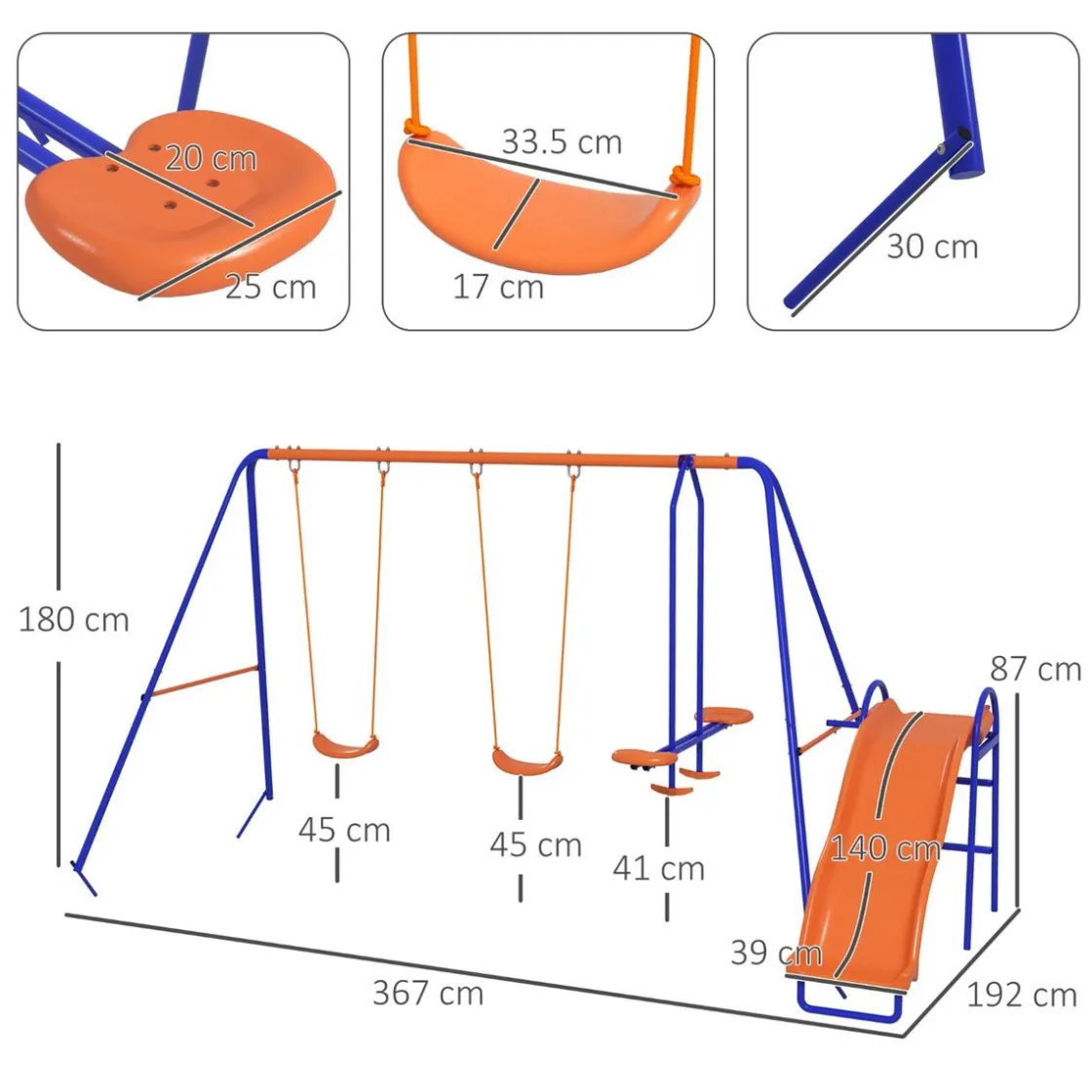 20 cm
25 cm
33.5 cm
17 cm
30 cm
180 cm
87 cm
45 cm
45 cm
41 cm
140 cm
39 cm
367 cm
192 cm