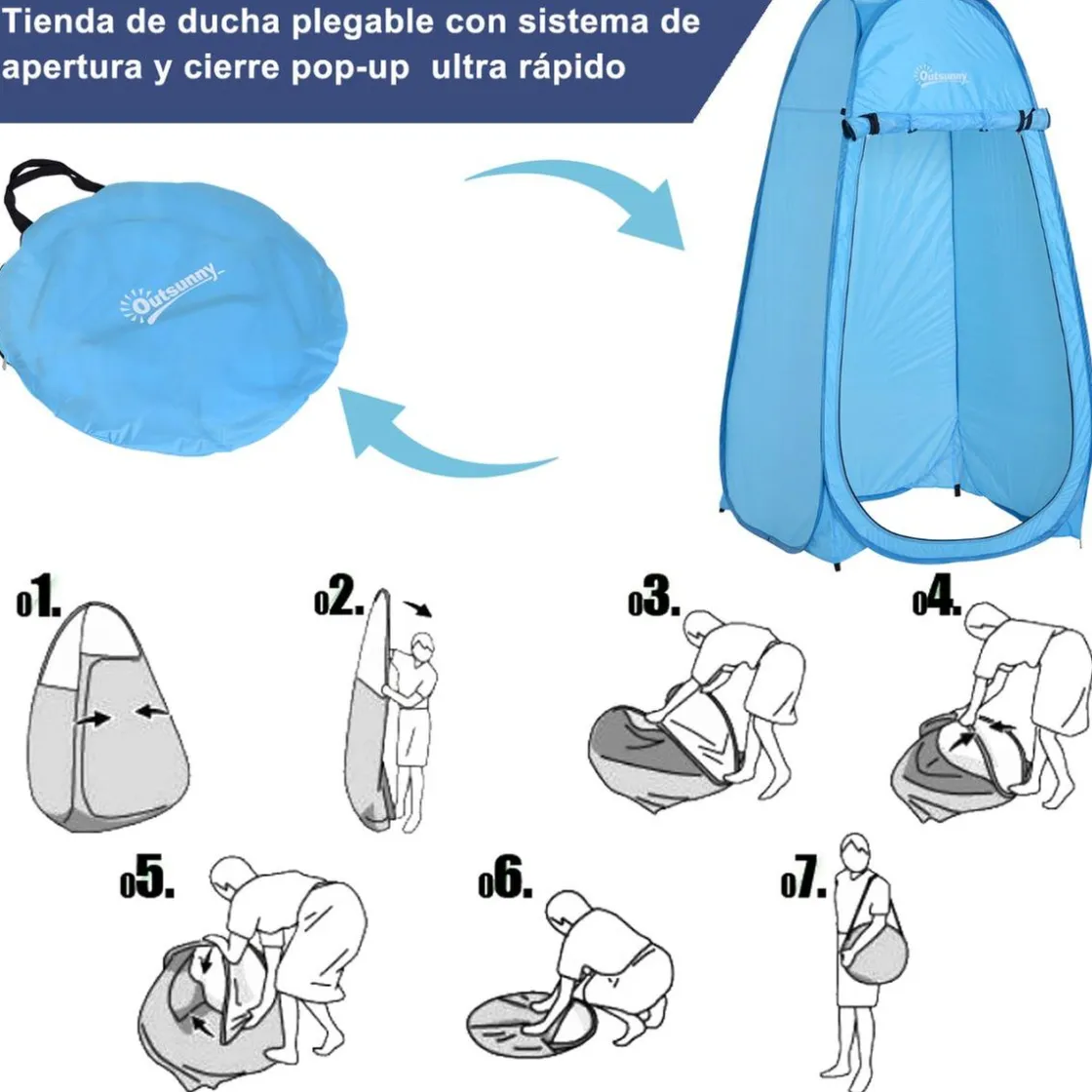 Tienda de ducha plegable con sistema de apertura y cierre pop-up ultra rápido

Outsunny

Outsunny

01.

02.

03.

04.

05.

06.

07.